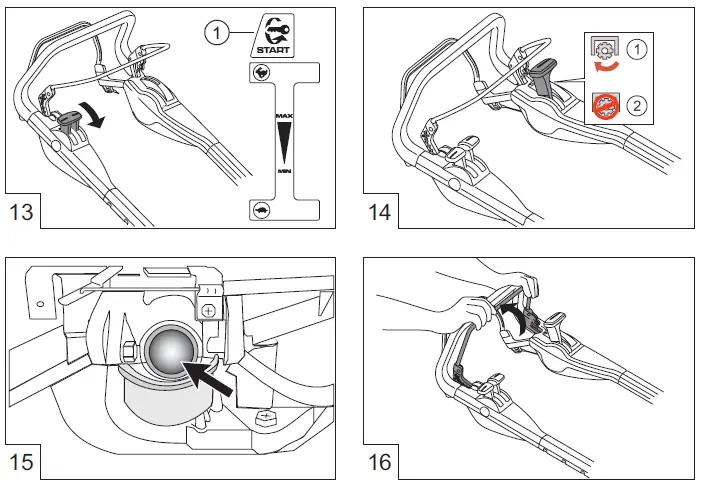 1
START
MAX
MIN
13

1
2
14

15

16