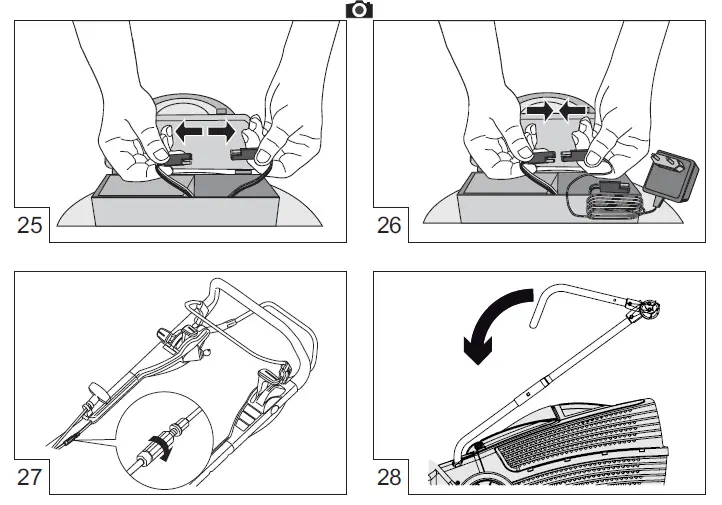 25

26

27

28