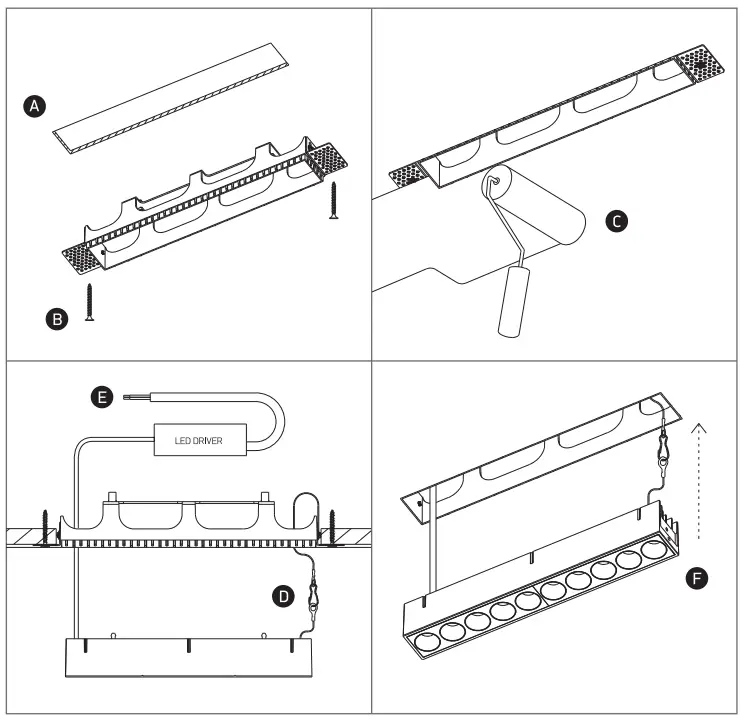 A

B

C

E

LED DRIVER

D

F