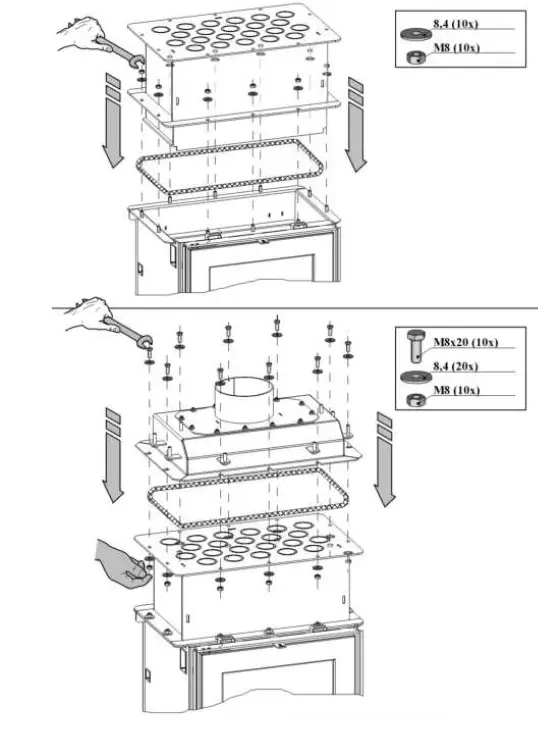 8,4 (10x)
M8 (10x)

M8x20 (10x)
8,4 (20x)
M8 (10x)