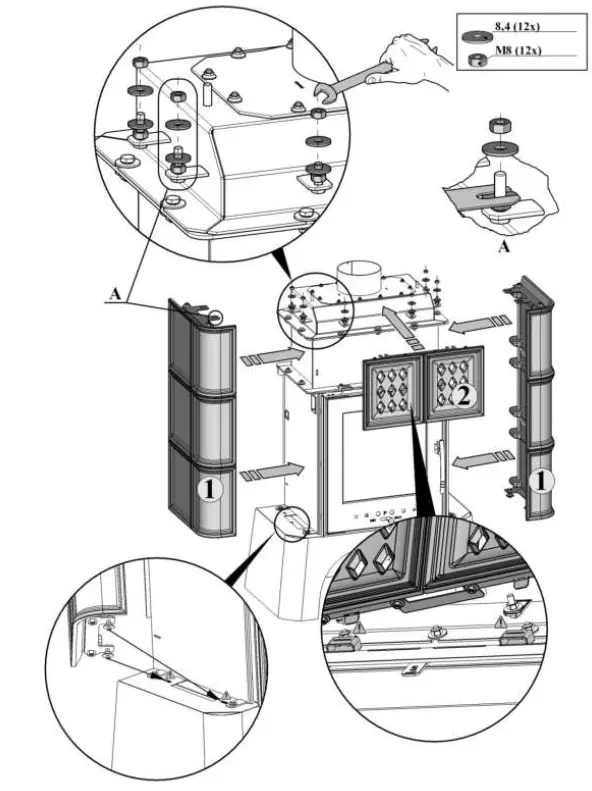 8,4 (12x)
M8 (12x)

A

A

1

2

1