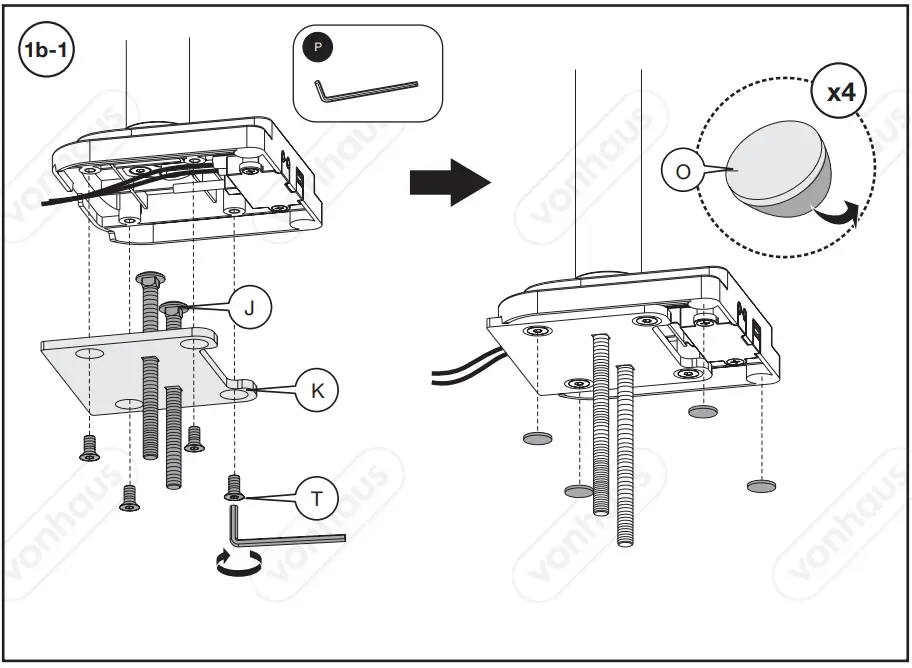 1b-1

P

J

K

T

x4

O

vonhaus