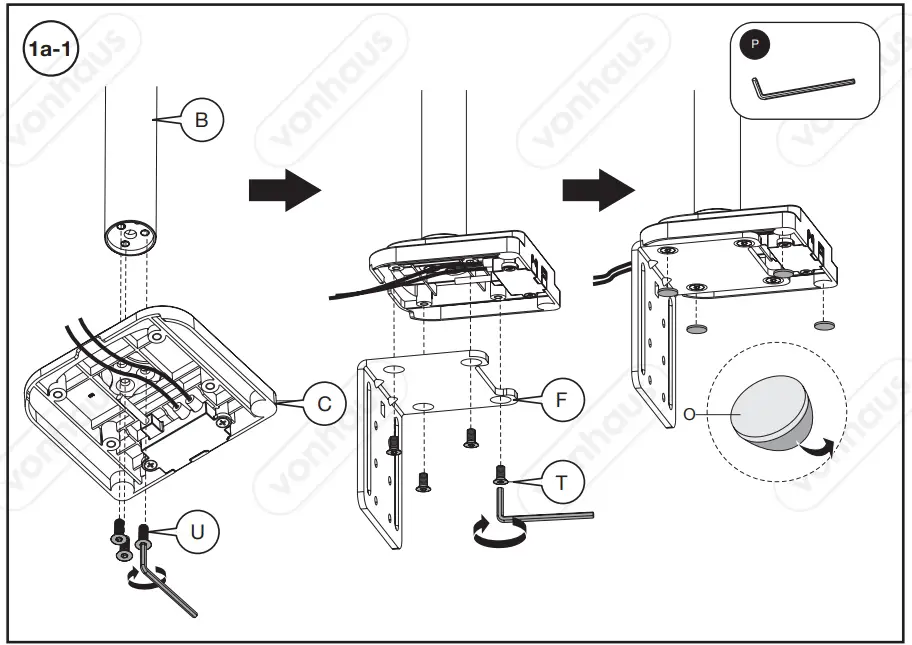 1a-1

B

C

U

F

T

P

O

vonhaus