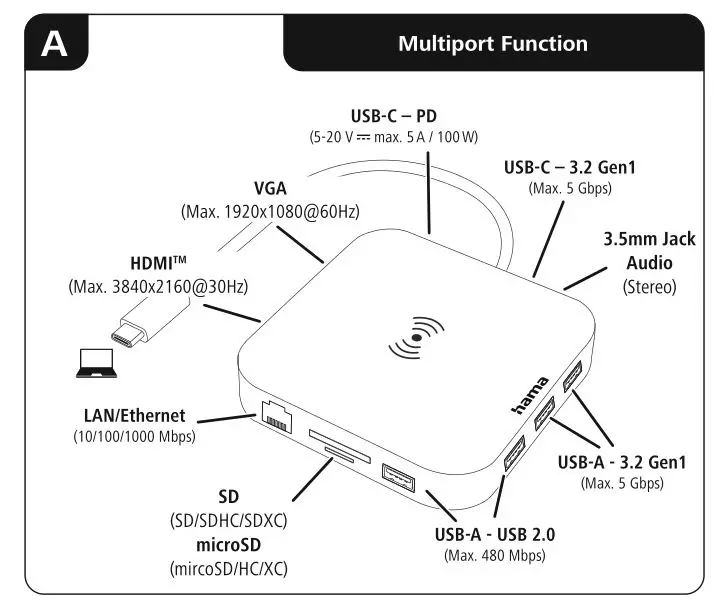 A

Multiport Function

USB-C – PD
(5-20 V ⎓ max. 5 A / 100 W)

USB-C – 3.2 Gen1
(Max. 5 Gbps)

VGA
(Max. 1920x1080@60Hz)

3.5mm Jack
Audio
(Stereo)

HDMI™
(Max. 3840x2160@30Hz)

hama

LAN/Ethernet
(10/100/1000 Mbps)

USB-A - 3.2 Gen1
(Max. 5 Gbps)

SD
(SD/SDHC/SDXC)
microSD
(mircoSD/HC/XC)

USB-A - USB 2.0
(Max. 480 Mbps)