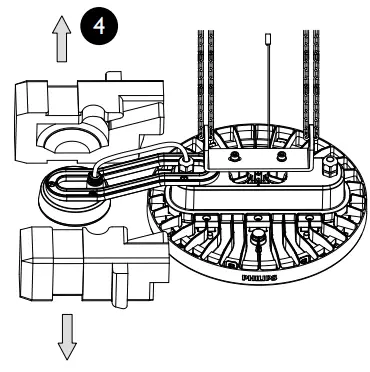 4

PHILIPS