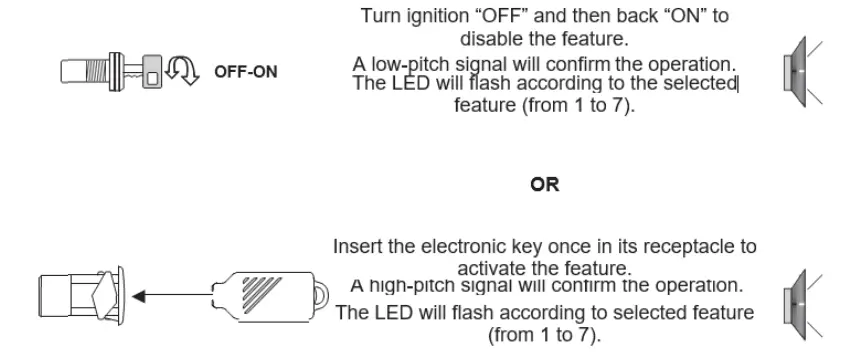 OFF-ON

Turn ignition “OFF” and then back “ON” to disable the feature.
A low-pitch signal will confirm the operation.
The LED will flash according to the selected feature (from 1 to 7).

OR

Insert the electronic key once in its receptacle to activate the feature.
A high-pitch signal will confirm the operation.
The LED will flash according to selected feature (from 1 to 7).