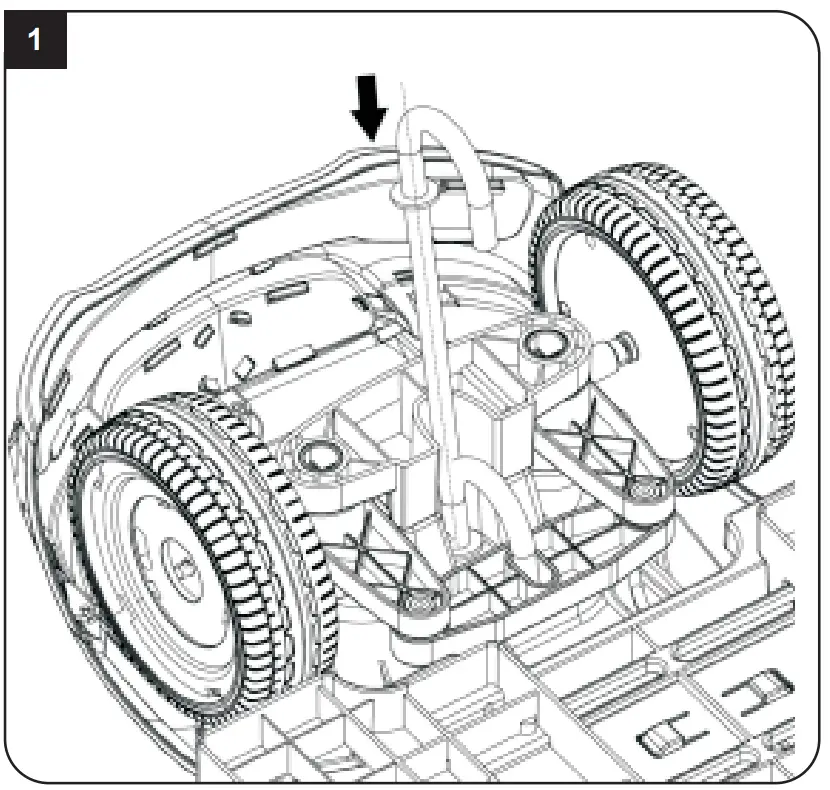 1