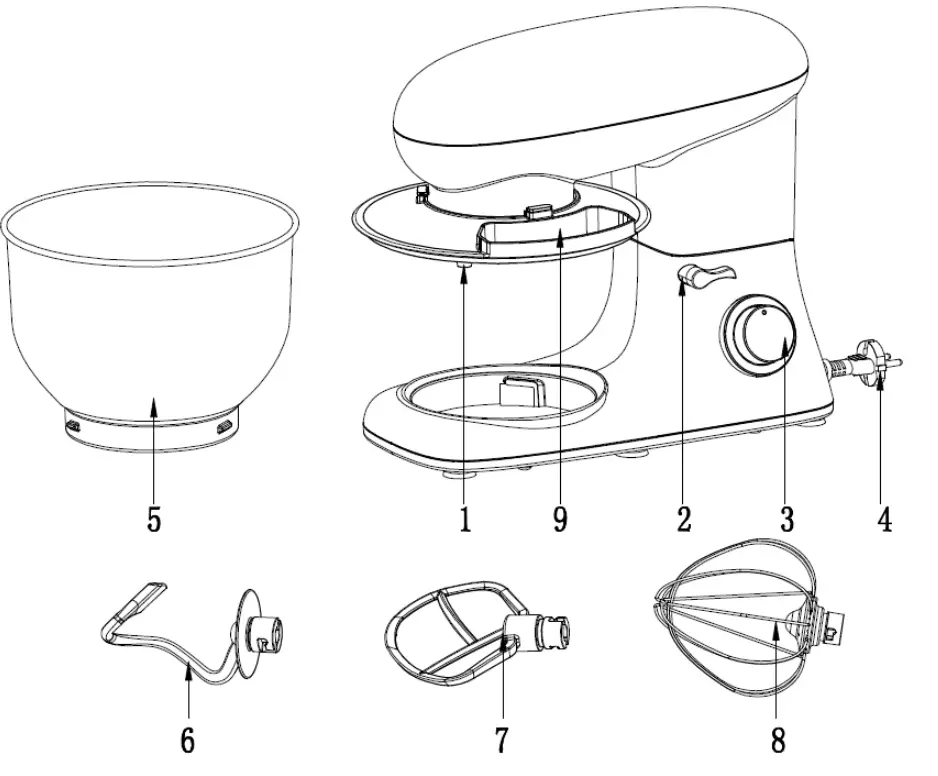 5
1
9
2
3
4
6
7
8