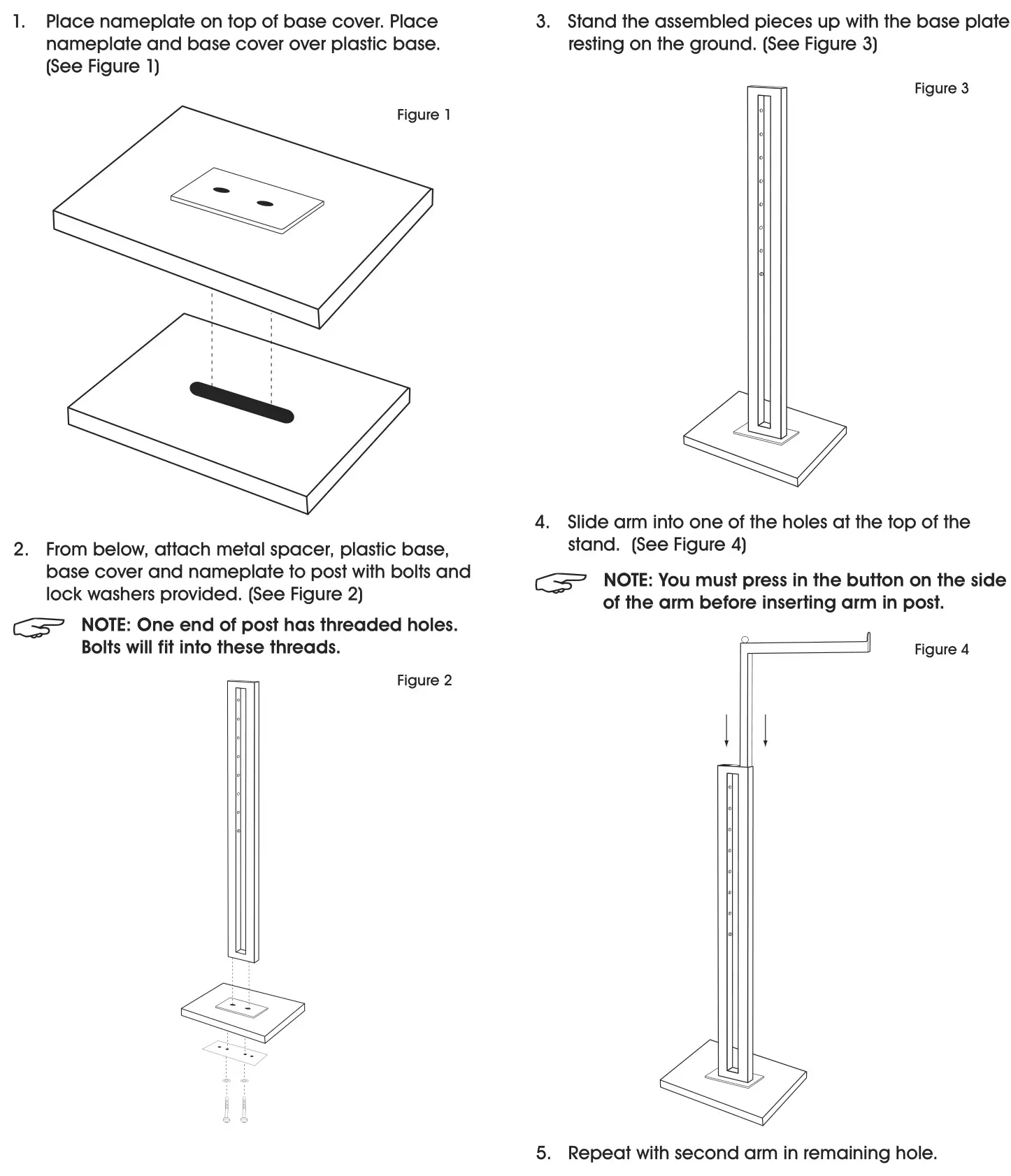 1. Place nameplate on top of base cover. Place nameplate and base cover over plastic base. (See Figure 1)

Figure 1

2. From below, attach metal spacer, plastic base, base cover and nameplate to post with bolts and lock washers provided. (See Figure 2)

NOTE: One end of post has threaded holes. Bolts will fit into these threads.

Figure 2

3. Stand the assembled pieces up with the base plate resting on the ground. (See Figure 3)

Figure 3

4. Slide arm into one of the holes at the top of the stand. (See Figure 4)

NOTE: You must press in the button on the side of the arm before inserting arm in post.

Figure 4

5. Repeat with second arm in remaining hole.