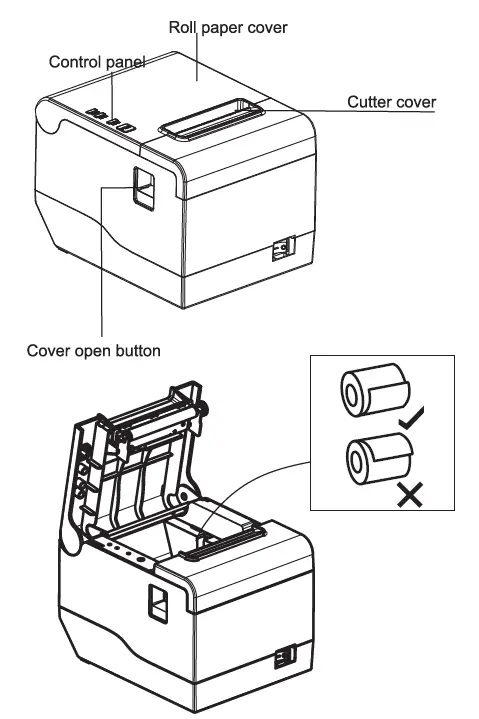 Roll paper cover
Control panel
Cutter cover
Cover open button