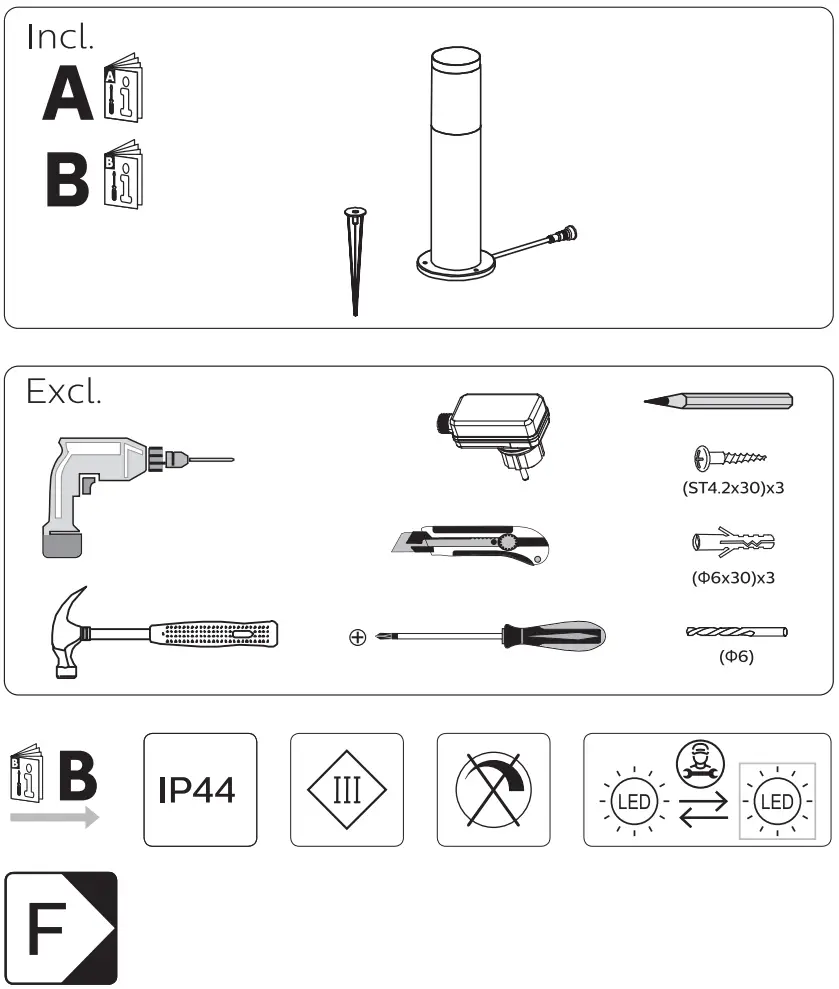 Incl.

A

B

Excl.

(ST4.2x30)x3

(Φ6x30)x3

(Φ6)

B

IP44

III

LED

LED

F