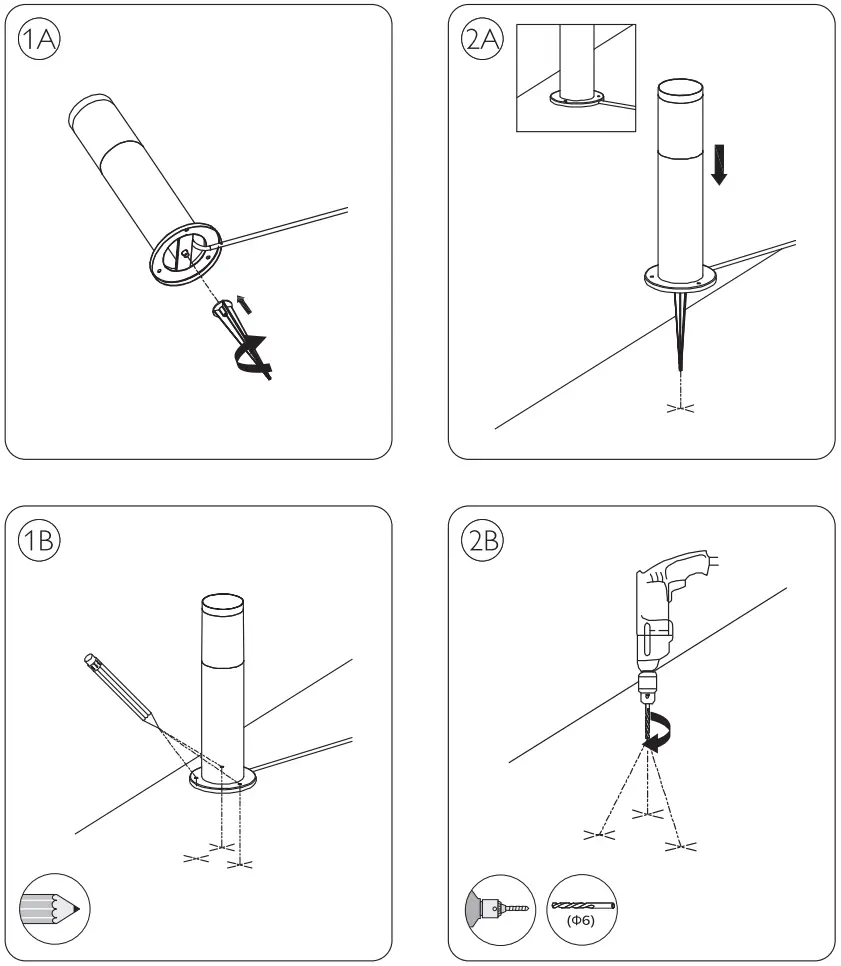 1A

2A

1B

2B

(Φ6)