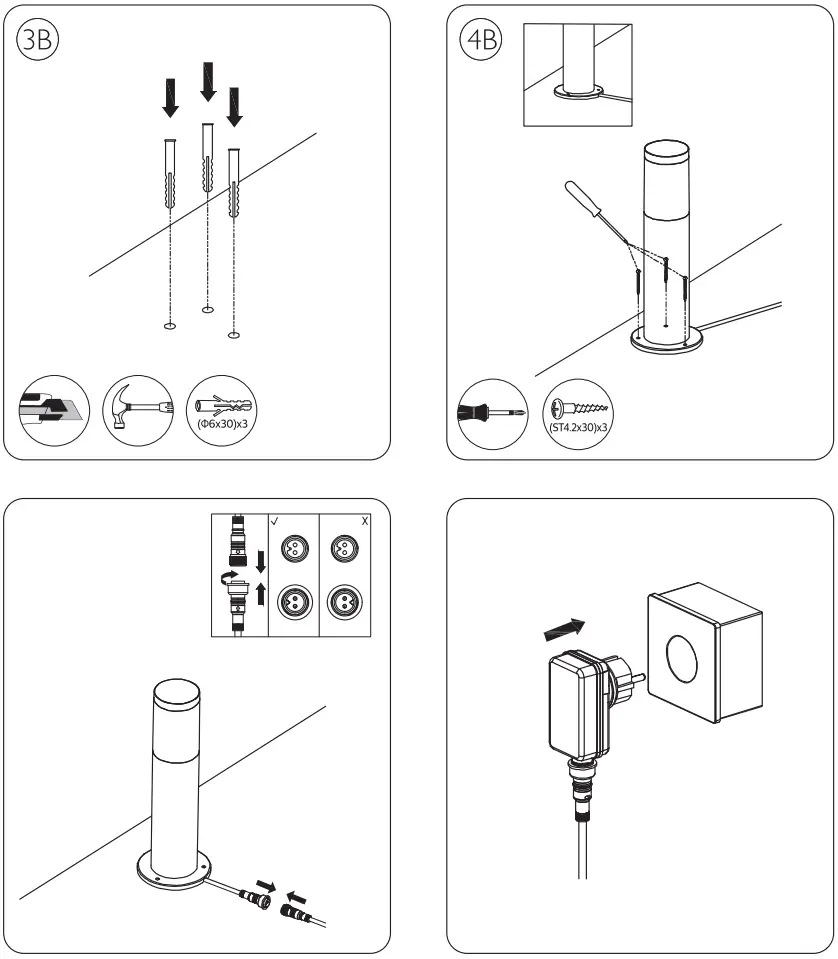 3B

(Φ6x30)x3

4B

(ST4.2x30)x3

✓

X