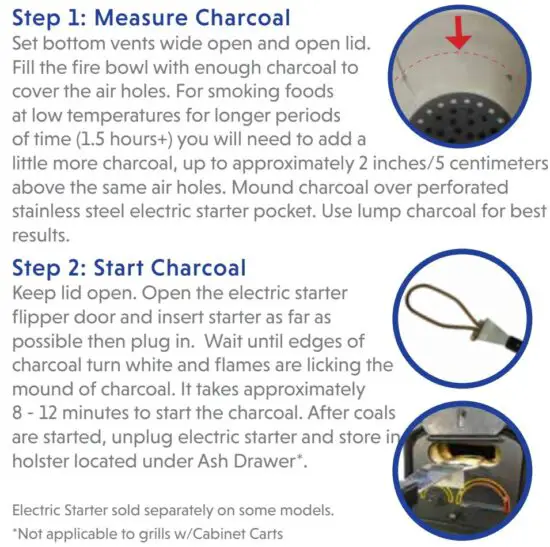 Step 1: Measure Charcoal
Set bottom vents wide open and open lid. Fill the fire bowl with enough charcoal to cover the air holes. For smoking foods at low temperatures for longer periods of time (1.5 hours+) you will need to add a little more charcoal, up to approximately 2 inches/5 centimeters above the same air holes. Mound charcoal over perforated stainless steel electric starter pocket. Use lump charcoal for best results.

Step 2: Start Charcoal
Keep lid open. Open the electric starter flipper door and insert starter as far as possible then plug in. Wait until edges of charcoal turn white and flames are licking the mound of charcoal. It takes approximately 8 - 12 minutes to start the charcoal. After coals are started, unplug electric starter and store in holster located under Ash Drawer*.

Electric Starter sold separately on some models.
*Not applicable to grills w/Cabinet Carts