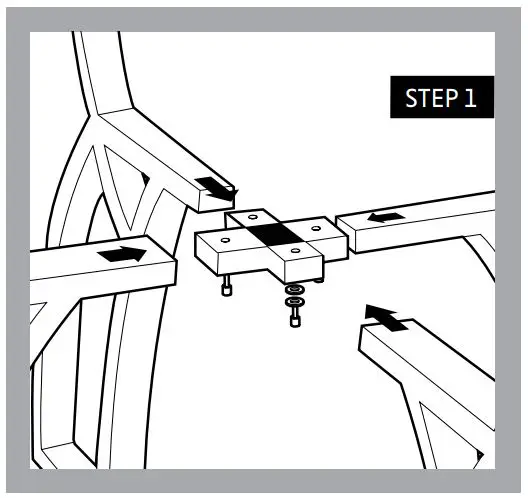 STEP 1