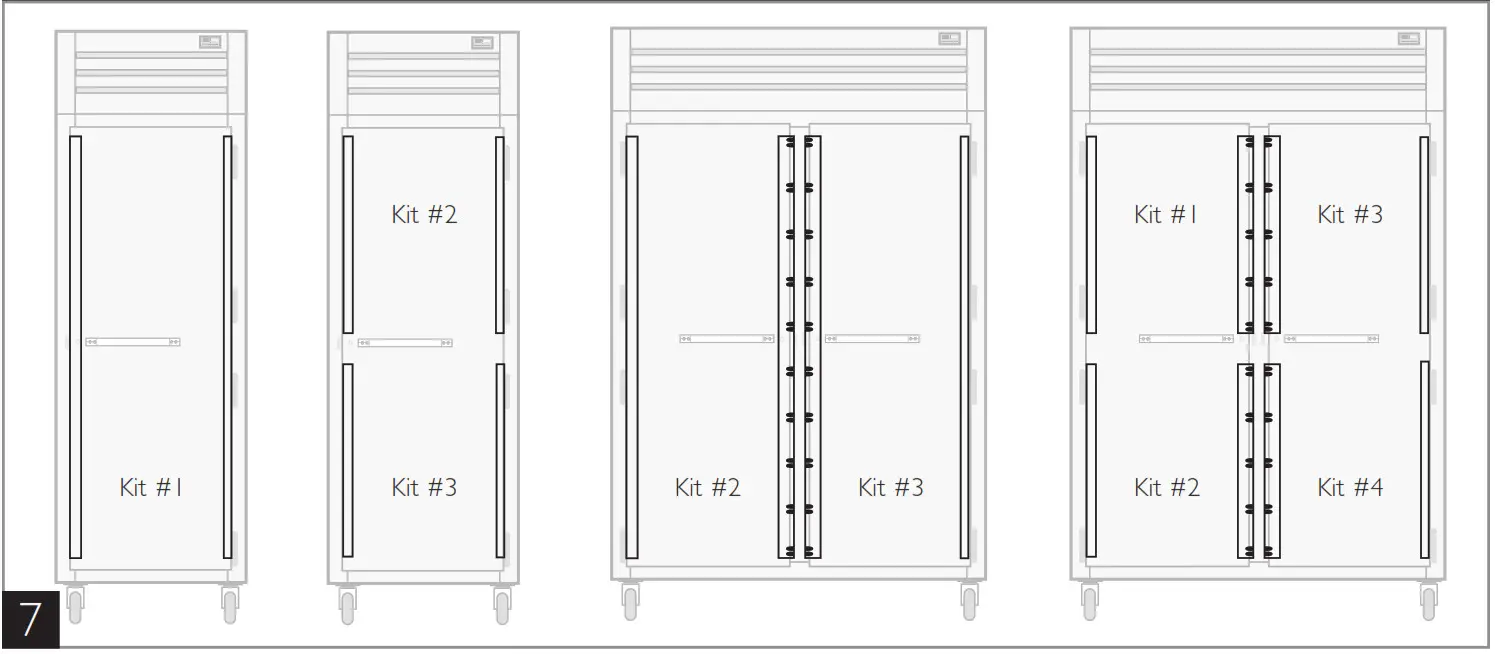 Kit #1

Kit #2

Kit #3

Kit #2

Kit #3

Kit #1

Kit #3

Kit #2

Kit #4

7