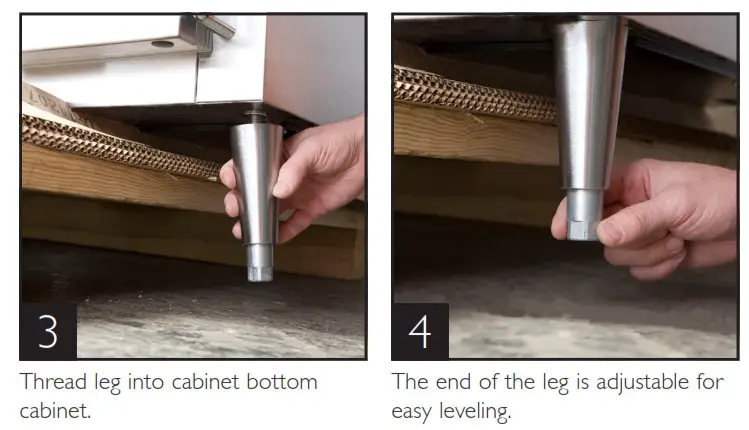 3

Thread leg into cabinet bottom cabinet.

4

The end of the leg is adjustable for easy leveling.