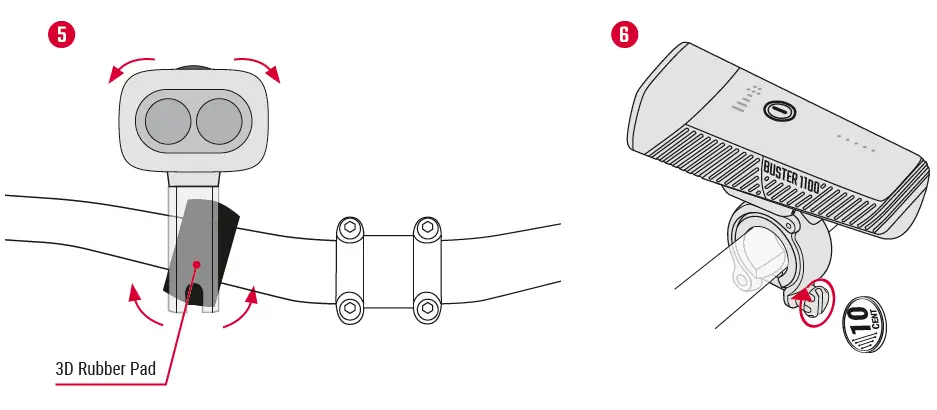 5

3D Rubber Pad

6

BUSTER 1100

10 CENT