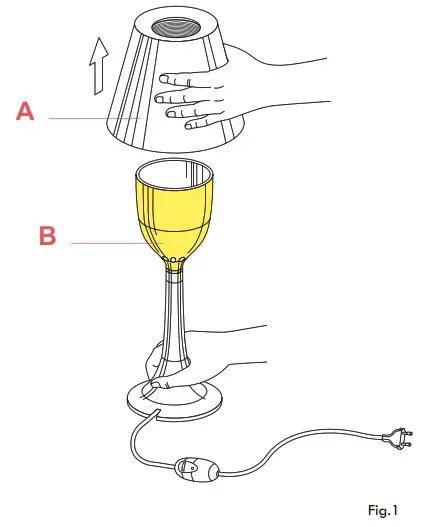 A

B

Fig.1