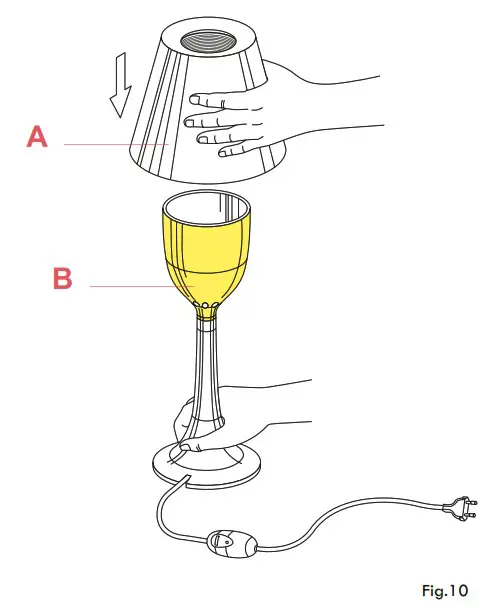 A

B

Fig.10