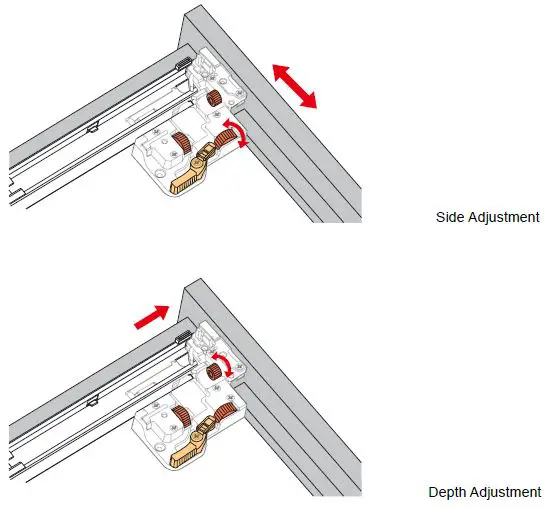 Side Adjustment

Depth Adjustment