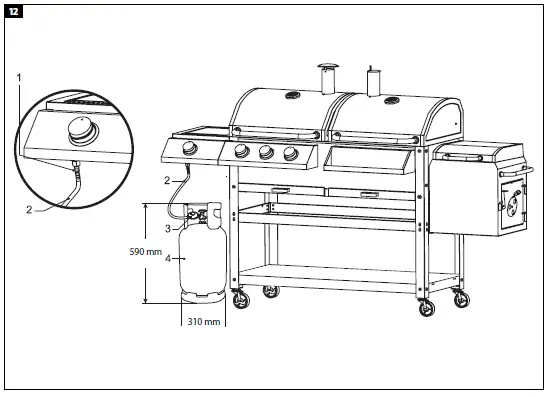 12

1

2

2

3

4

590 mm

310 mm