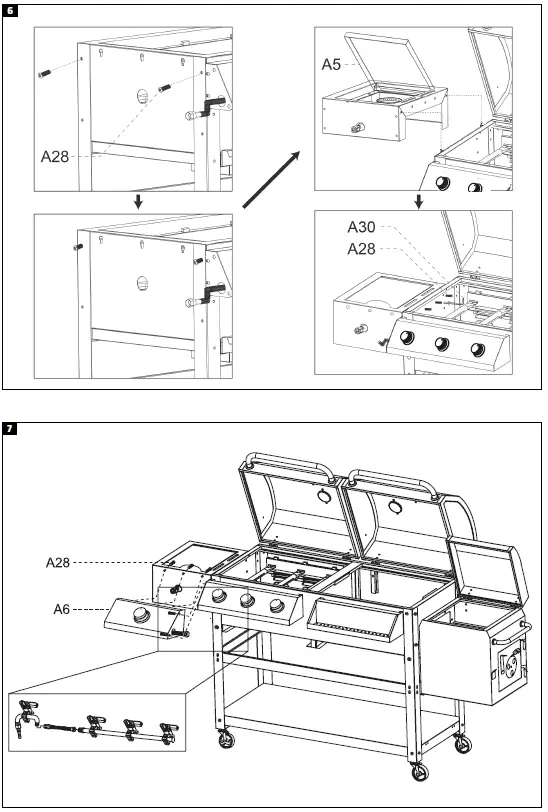 6

A28

A5

A30
A28

7

A28

A6