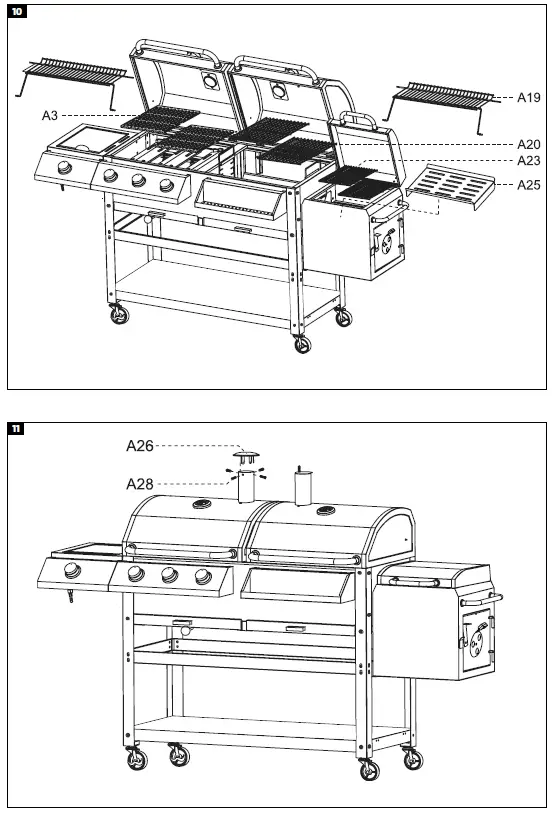 10

A3

A19

A20

A23

A25

11

A26

A28