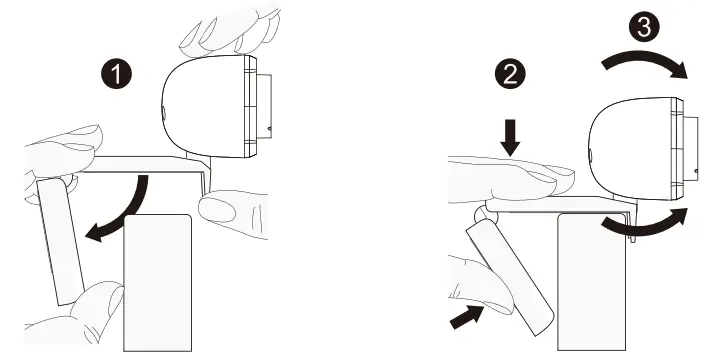 1

2

3