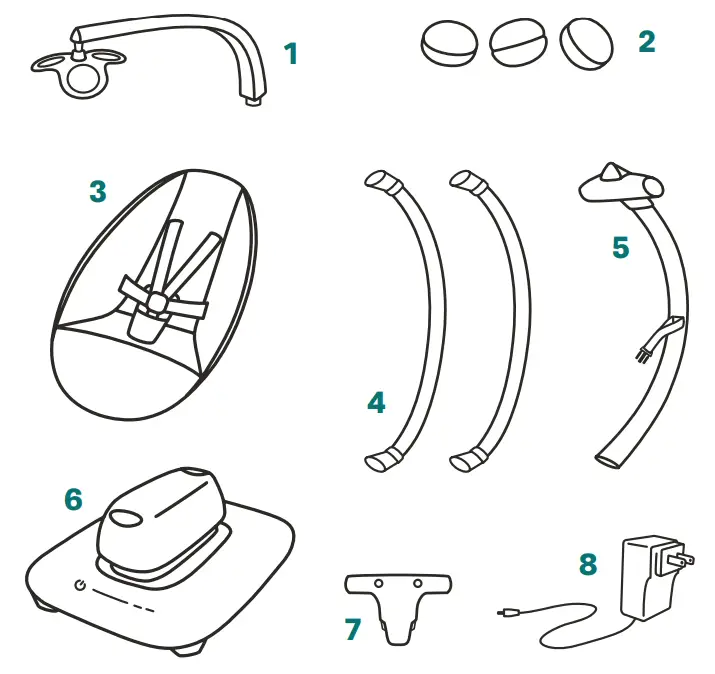 1
2
3
4
5
6
7
8