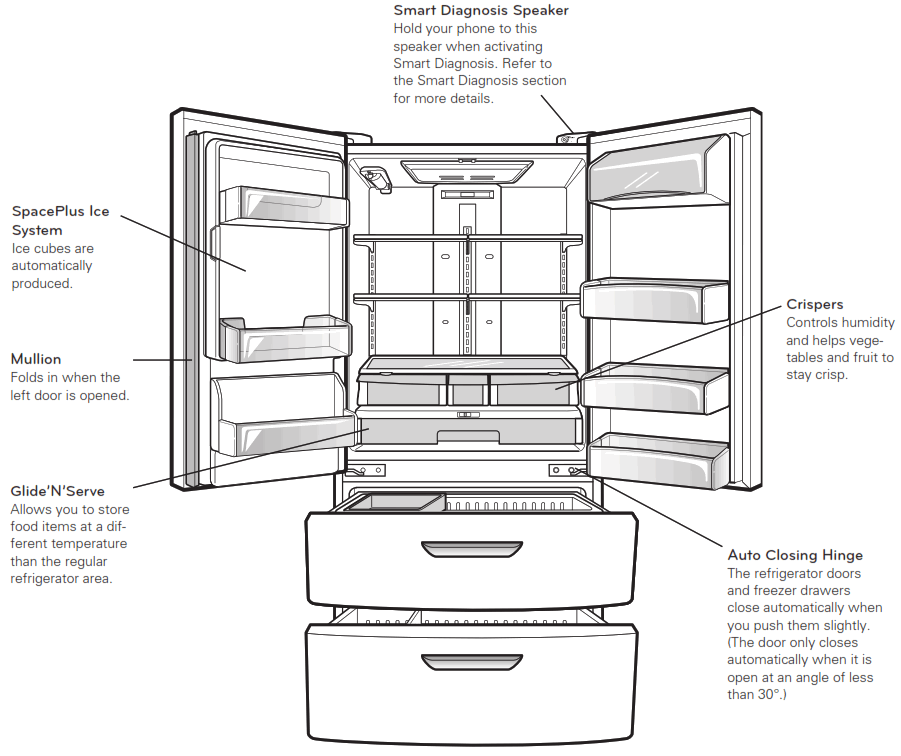 Smart Diagnosis Speaker
Hold your phone to this speaker when activating Smart Diagnosis. Refer to the Smart Diagnosis section for more details.

SpacePlus Ice System
Ice cubes are automatically produced.

Mullion
Folds in when the left door is opened.

Glide'N'Serve
Allows you to store food items at a different temperature than the regular refrigerator area.

Crispers
Controls humidity and helps vegetables and fruit to stay crisp.

Auto Closing Hinge
The refrigerator doors and freezer drawers close automatically when you push them slightly. (The door only closes automatically when it is open at an angle of less than 30°.)