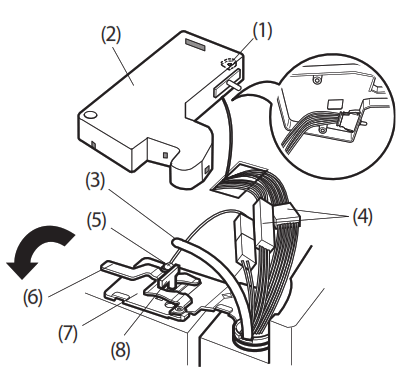 (2)
(1)
(3)
(5)
(4)
(6)
(7)
(8)