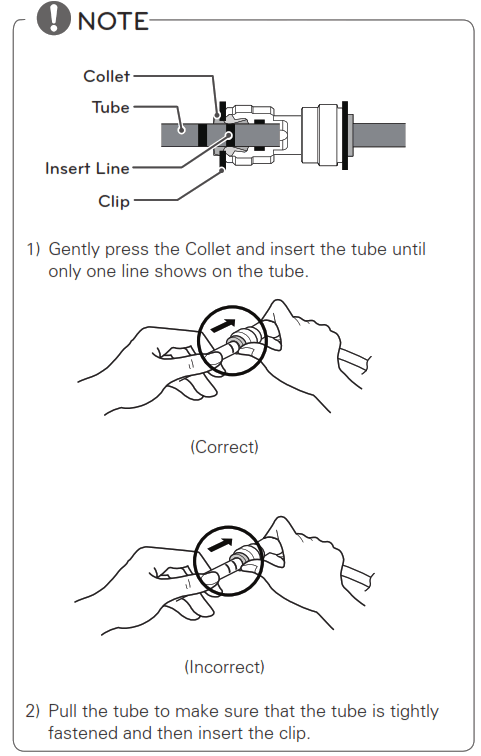 NOTE

Collet
Tube
Insert Line
Clip

1) Gently press the Collet and insert the tube until only one line shows on the tube.

(Correct)

(Incorrect)

2) Pull the tube to make sure that the tube is tightly fastened and then insert the clip.