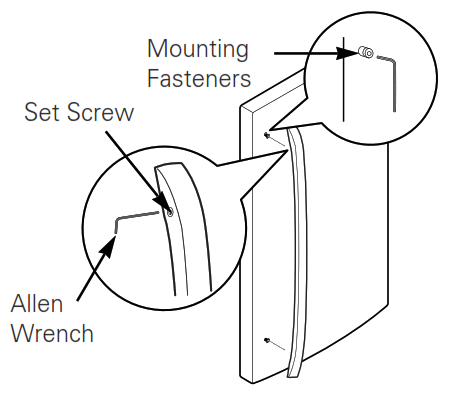 Mounting Fasteners

Set Screw

Allen Wrench