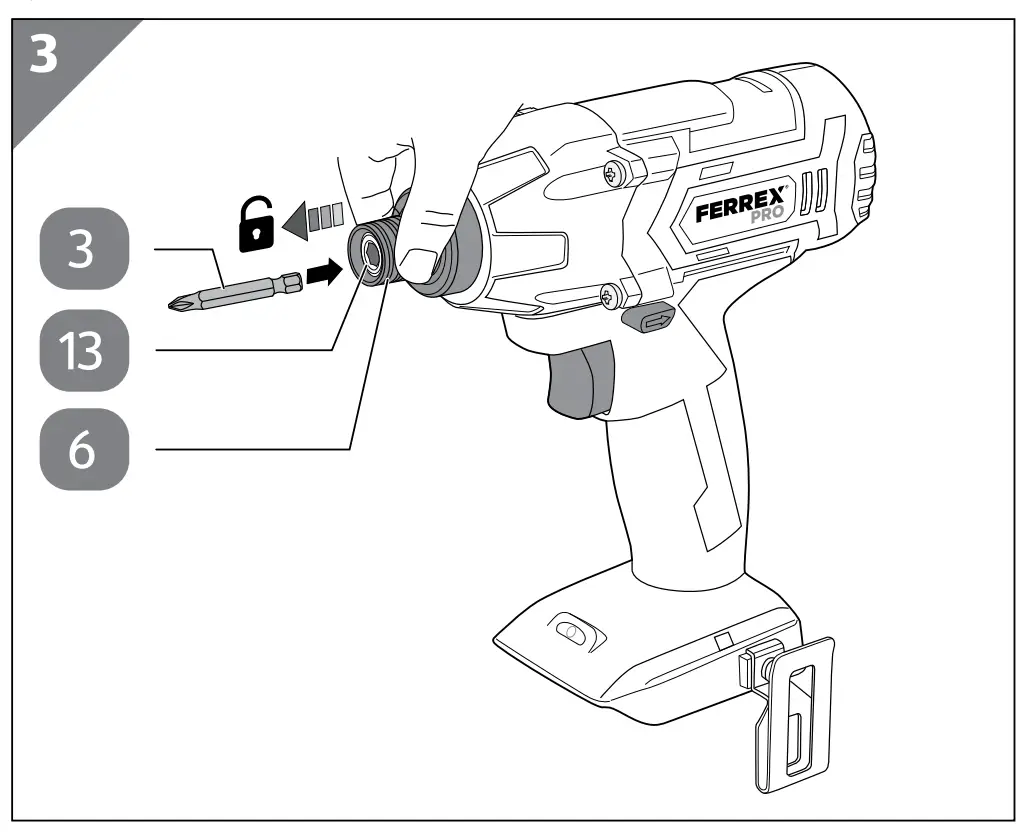 3

3

13

6

FERREX® PRO