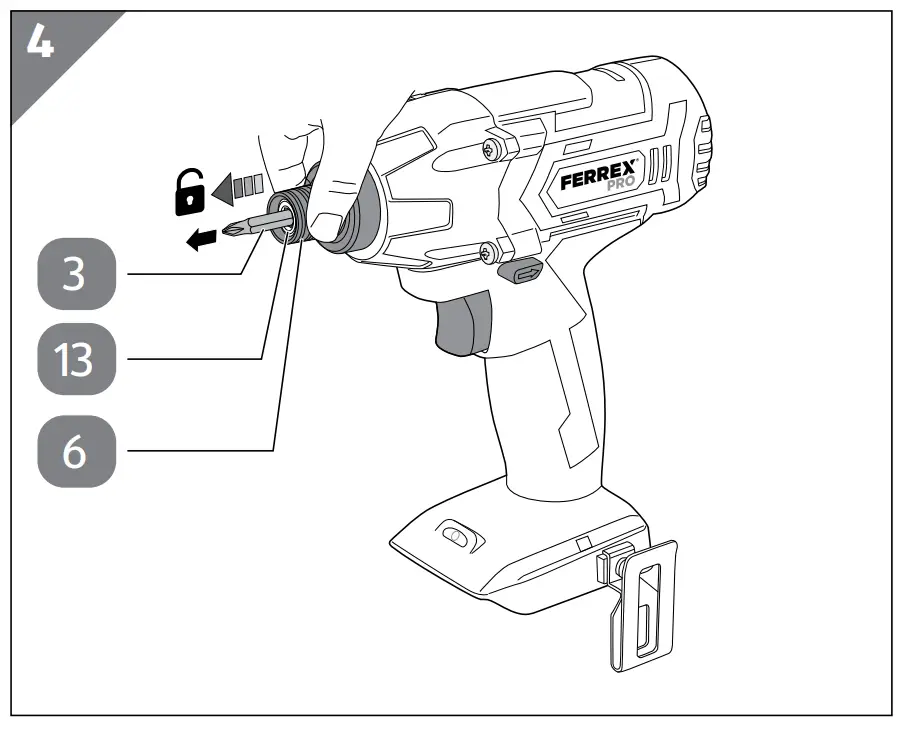 4

FERREX PRO

3

13

6