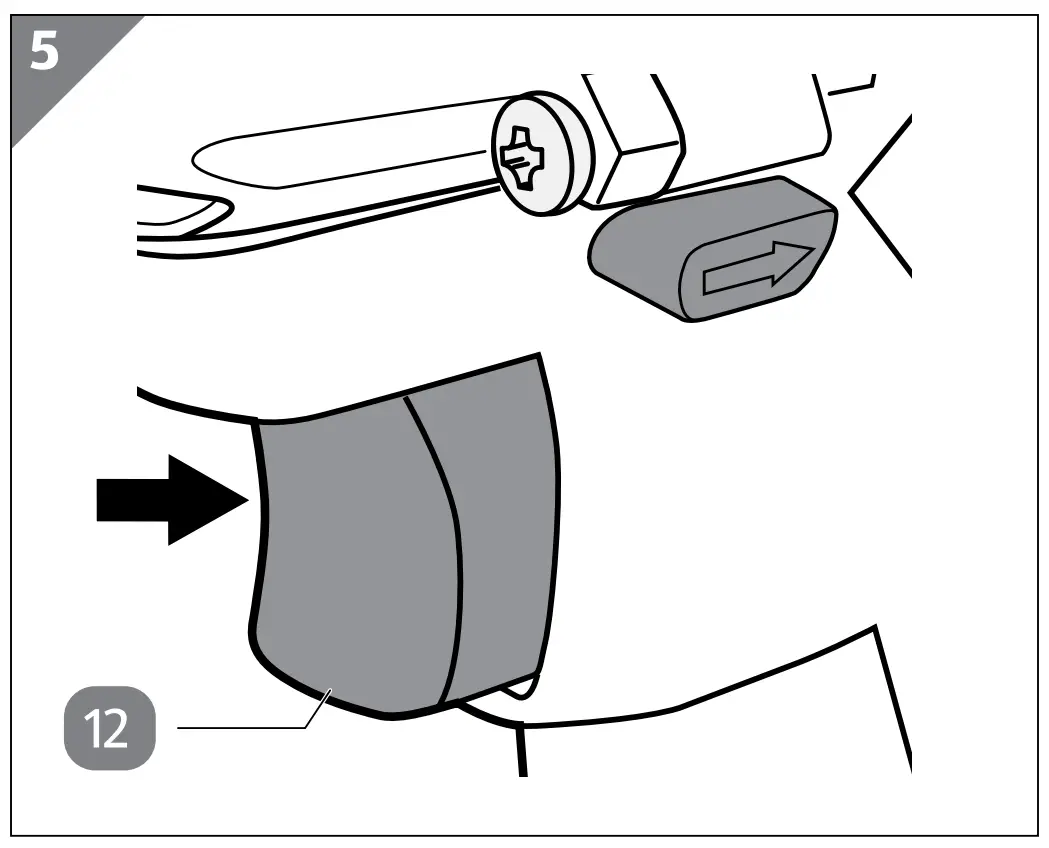 5

12