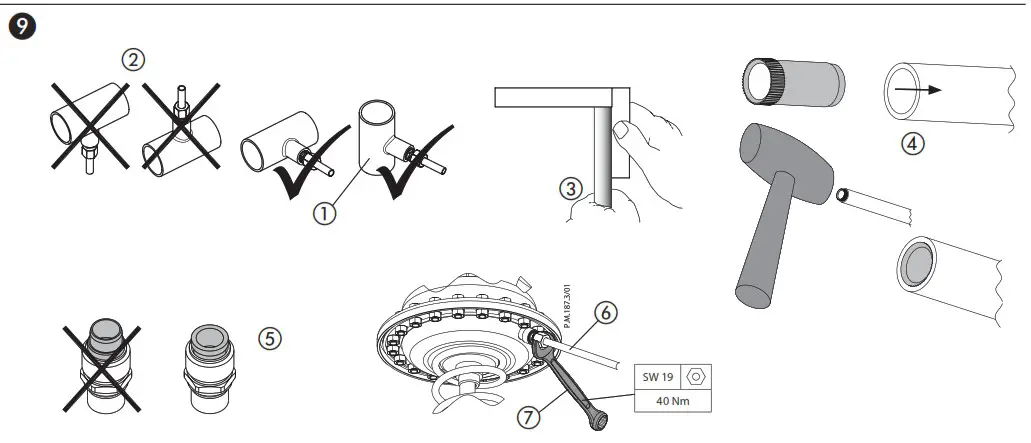 9

②

①

③

④

⑤

P.M.187.3/01

⑥

⑦

SW 19

40 Nm