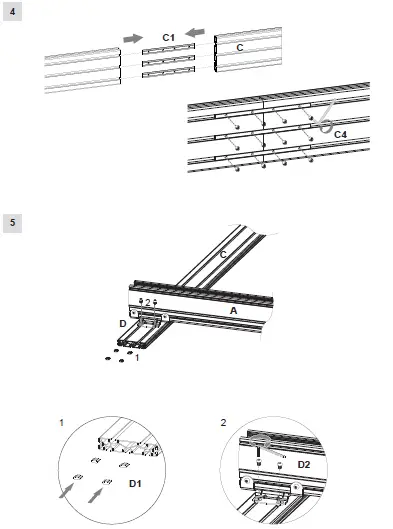 4

C1

C

C4

5

C

2

A

D

1

1

D1

2

D2