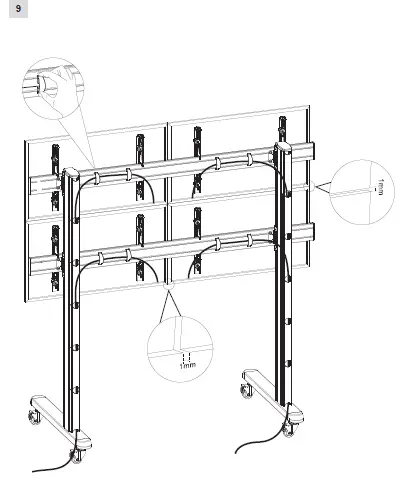 9

1mm

1mm