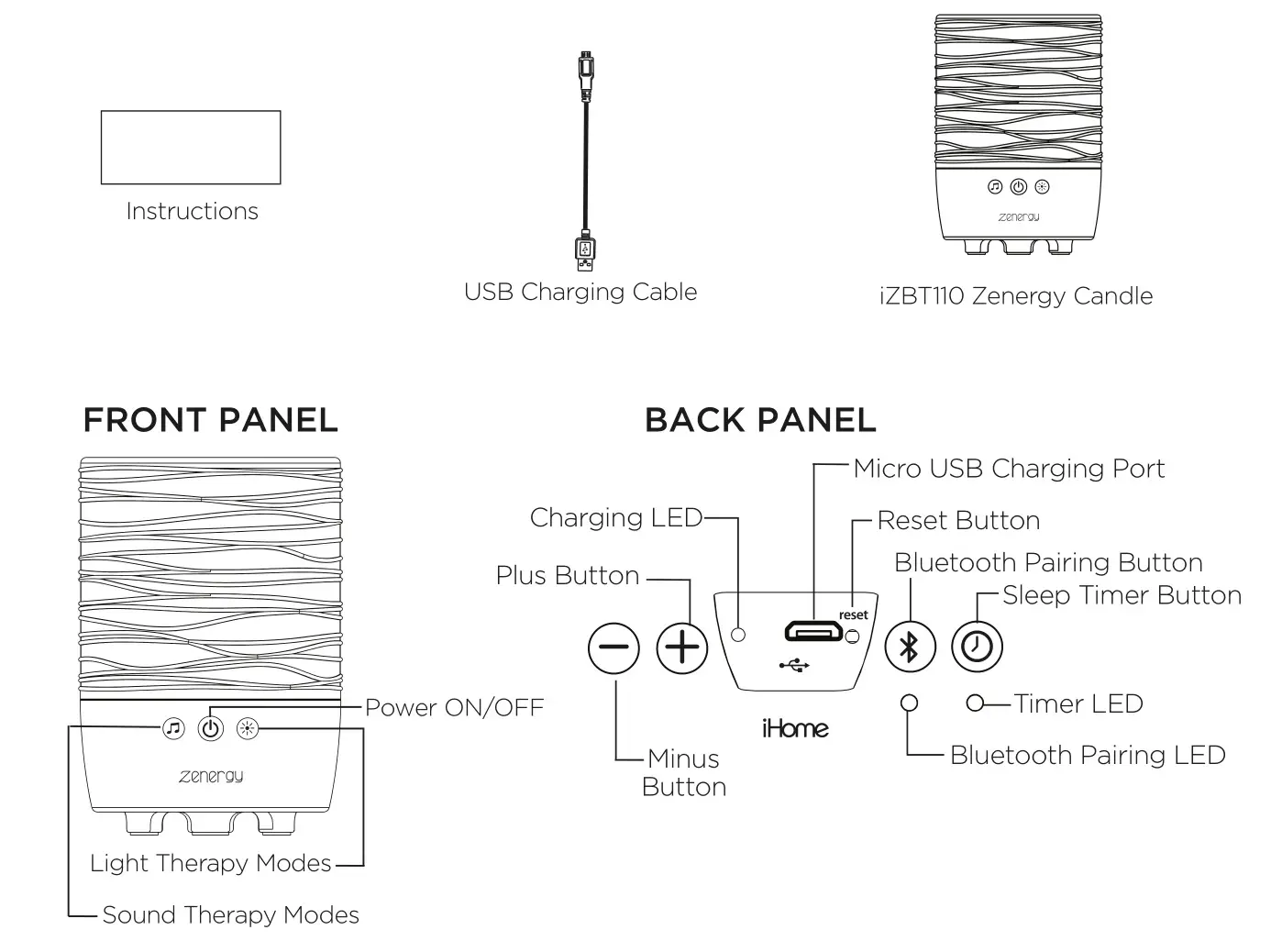 Instructions

USB Charging Cable

zenergy

iZBT110 Zenergy Candle

FRONT PANEL

Power ON/OFF

zenergy

Light Therapy Modes

Sound Therapy Modes

BACK PANEL

Micro USB Charging Port

Charging LED

Reset Button

Plus Button

Bluetooth Pairing Button

Sleep Timer Button

reset

Timer LED

iHome

Minus Button

Bluetooth Pairing LED