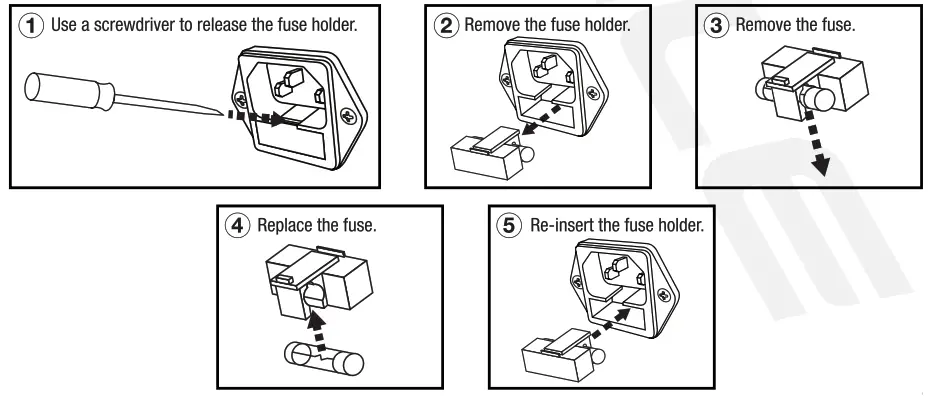 1 Use a screwdriver to release the fuse holder.

2 Remove the fuse holder.

3 Remove the fuse.

4 Replace the fuse.

5 Re-insert the fuse holder.