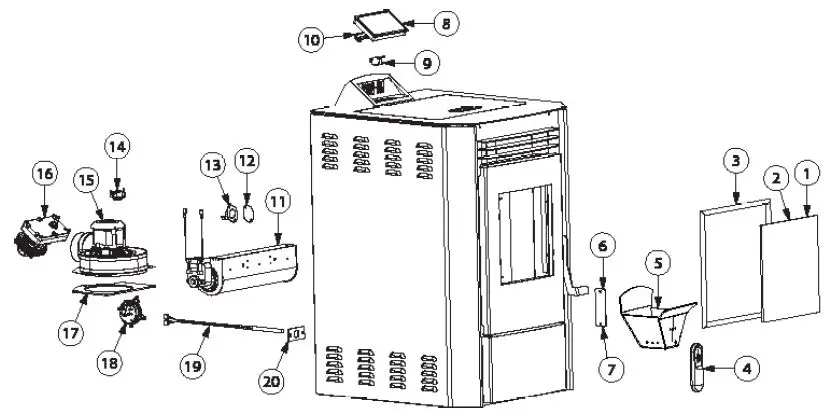 10
8
9
14
16
15
13
12
11
3
2
1
6
5
17
18
19
20
7
4