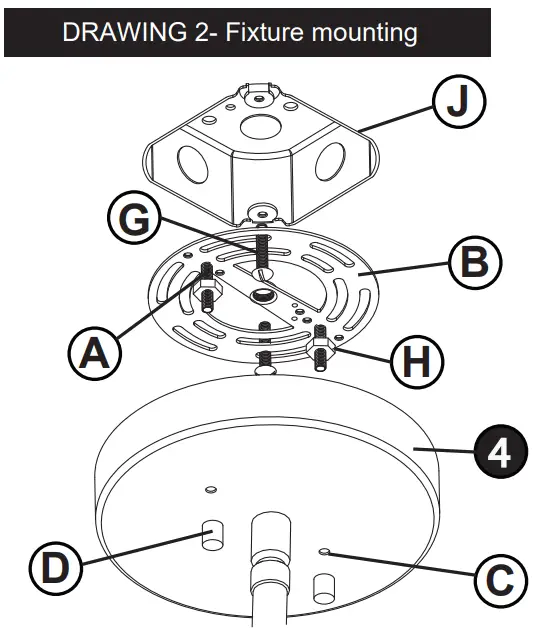 DRAWING 2- Fixture mounting

J

G

B

A

H

4

D

C