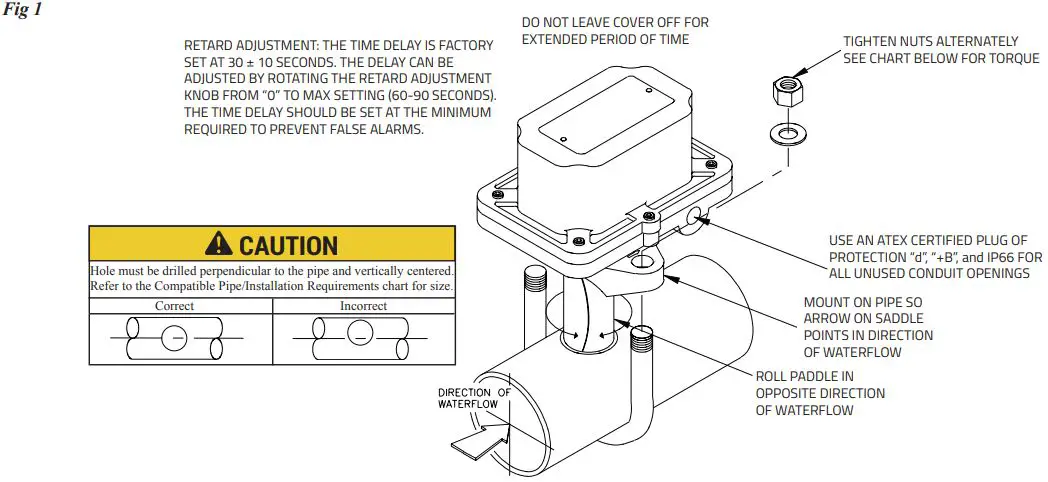 Fig 1

RETARD ADJUSTMENT: THE TIME DELAY IS FACTORY SET AT 30 ± 10 SECONDS. THE DELAY CAN BE ADJUSTED BY ROTATING THE RETARD ADJUSTMENT KNOB FROM "0" TO MAX SETTING (60-90 SECONDS). THE TIME DELAY SHOULD BE SET AT THE MINIMUM REQUIRED TO PREVENT FALSE ALARMS.

DO NOT LEAVE COVER OFF FOR EXTENDED PERIOD OF TIME

TIGHTEN NUTS ALTERNATELY SEE CHART BELOW FOR TORQUE

CAUTION

Hole must be drilled perpendicular to the pipe and vertically centered. Refer to the Compatible Pipe/Installation Requirements chart for size.

| Correct | Incorrect |
|---|---|
| | |

USE AN ATEX CERTIFIED PLUG OF PROTECTION "d", "+B", and IP66 FOR ALL UNUSED CONDUIT OPENINGS

MOUNT ON PIPE SO ARROW ON SADDLE POINTS IN DIRECTION OF WATERFLOW

ROLL PADDLE IN OPPOSITE DIRECTION OF WATERFLOW

DIRECTION OF WATERFLOW