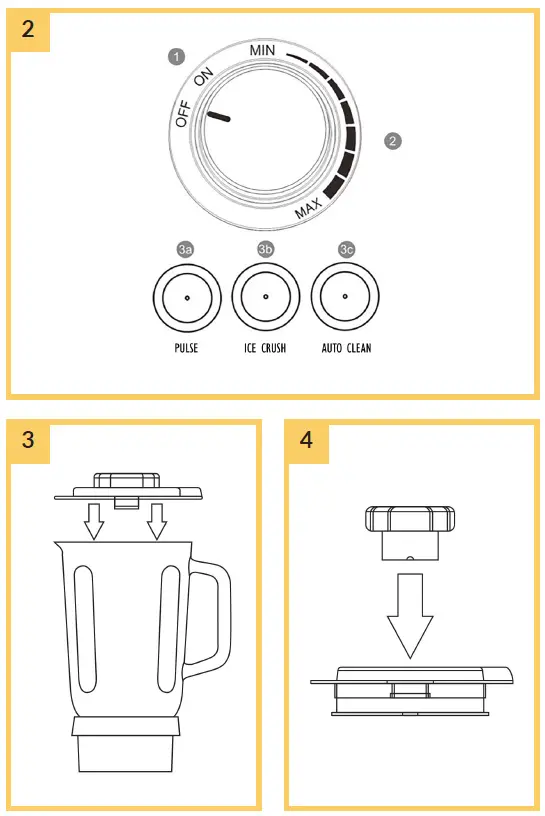 2

1
OFF
ON
MIN
MAX
2

3a
3b
3c

PULSE
ICE CRUSH
AUTO CLEAN

3

4