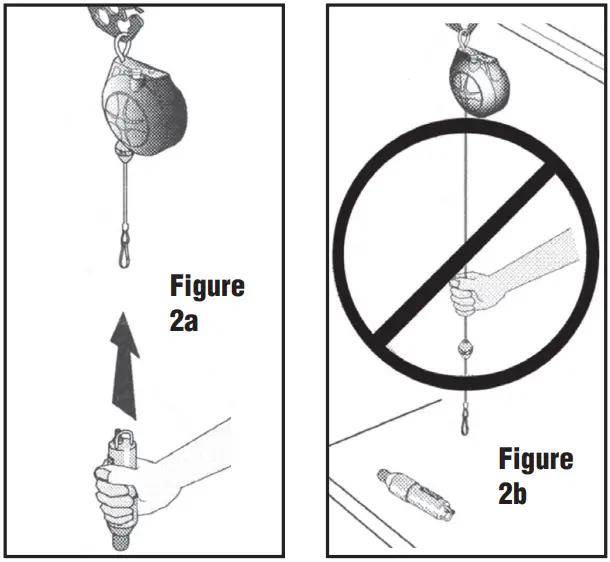 Figure 2a

Figure 2b