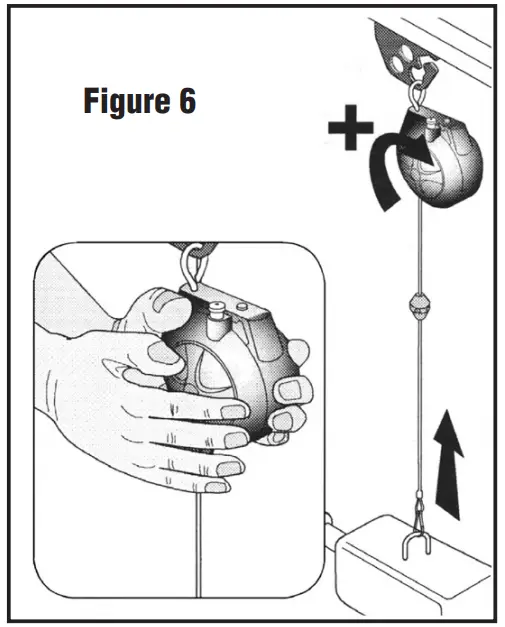 Figure 6

+