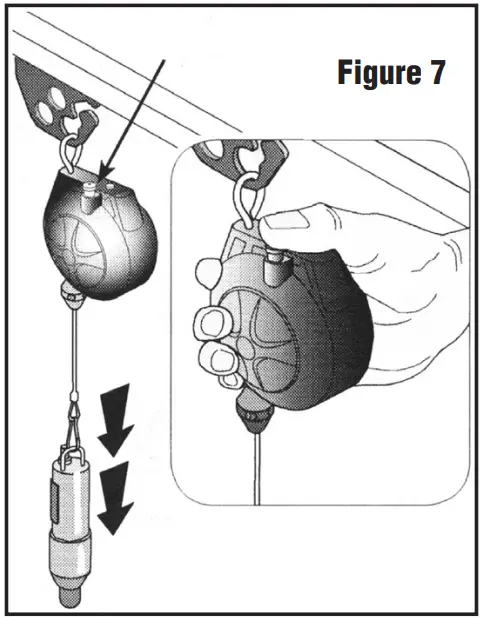 Figure 7