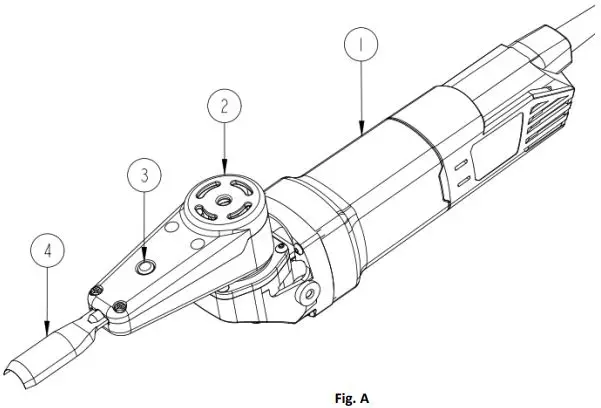 1
2
3
4
Fig. A